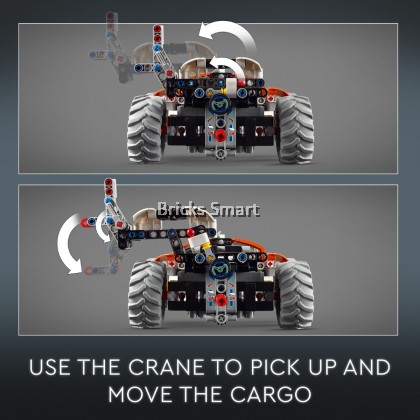 Bricks Smart

USE THE CRANE TO PICK UP AND MOVE THE CARGO