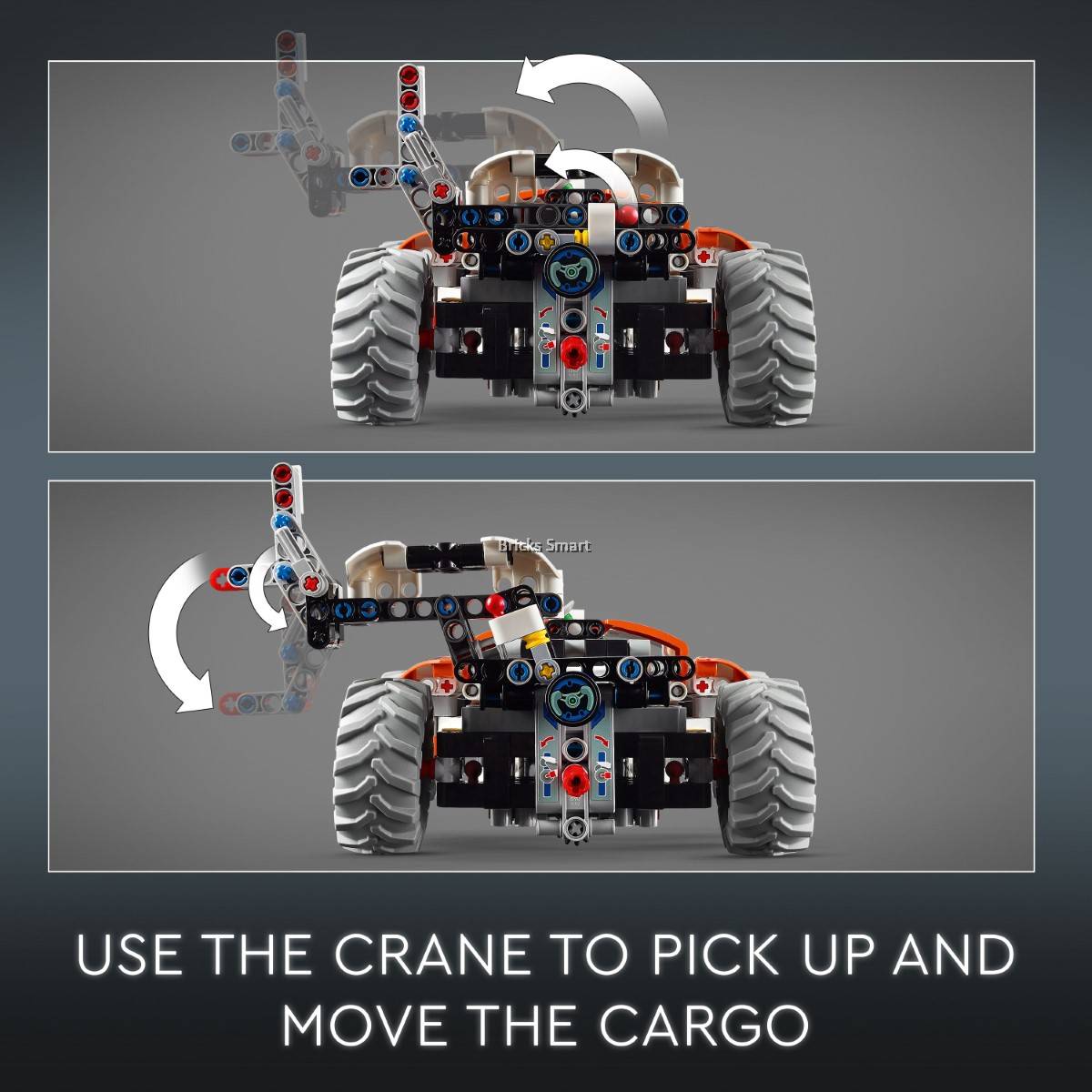 Bricks Smart

USE THE CRANE TO PICK UP AND MOVE THE CARGO